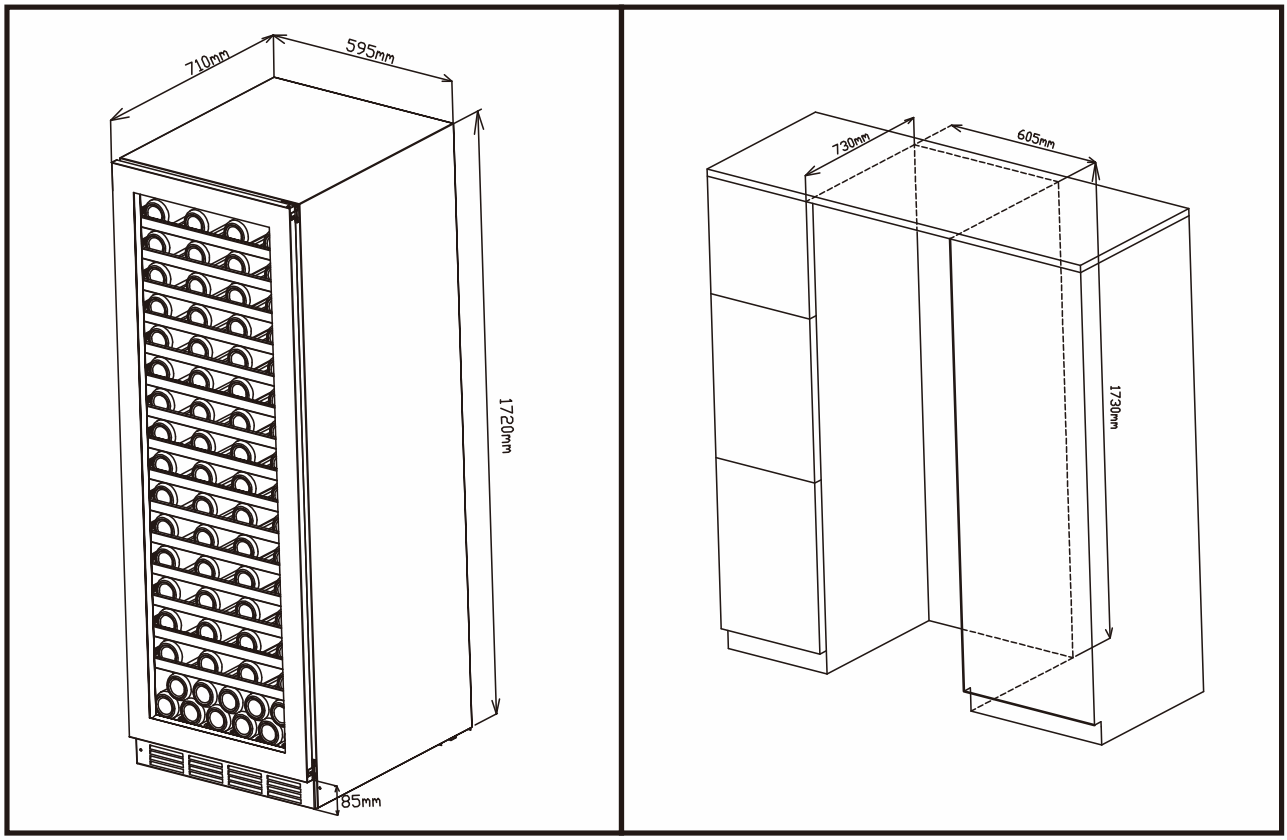 710mm
595mm
1720mm
85mm

730mm
605mm
1730mm